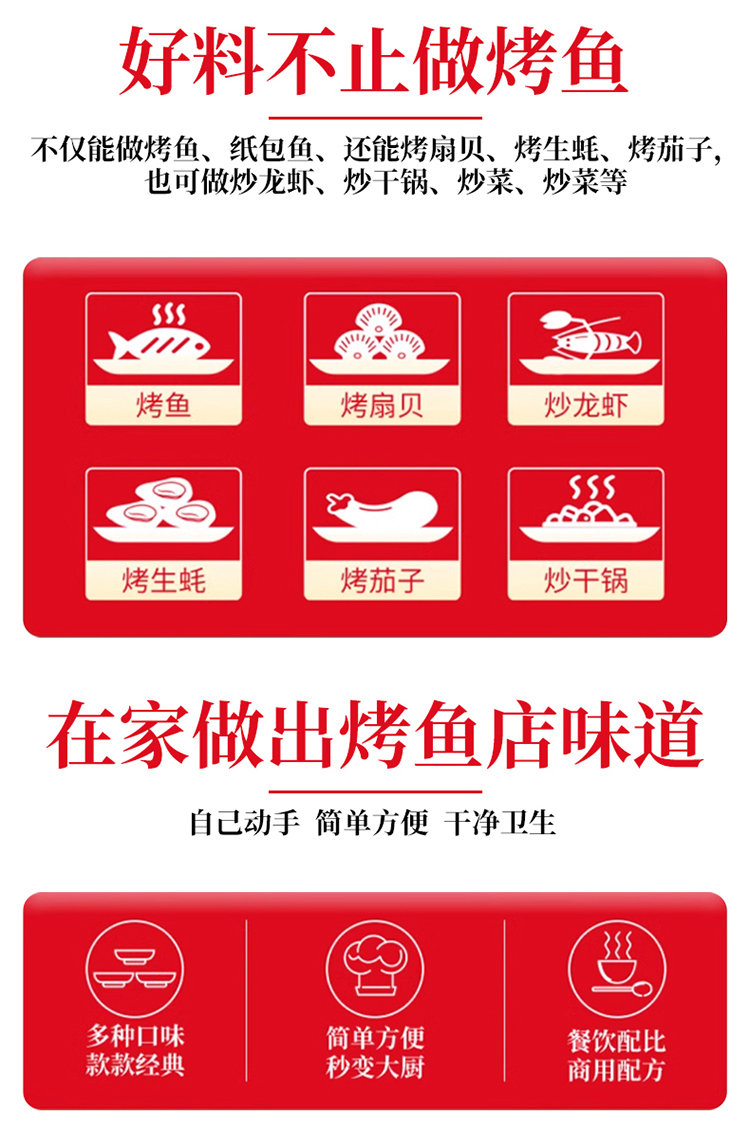 好料不止做烤鱼

不仅能做烤鱼、纸包鱼、还能烤扇贝、烤生蚝、烤茄子,也可做炒龙虾、炒干锅、炒菜、炒菜等

烤鱼

烤扇贝

炒龙虾

烤生蚝

烤茄子

炒干锅

在家做出烤鱼店味道

自己动手 简单方便 干净卫生

多种口味
款款经典

简单方便
秒变大厨

餐饮配比
商用配方